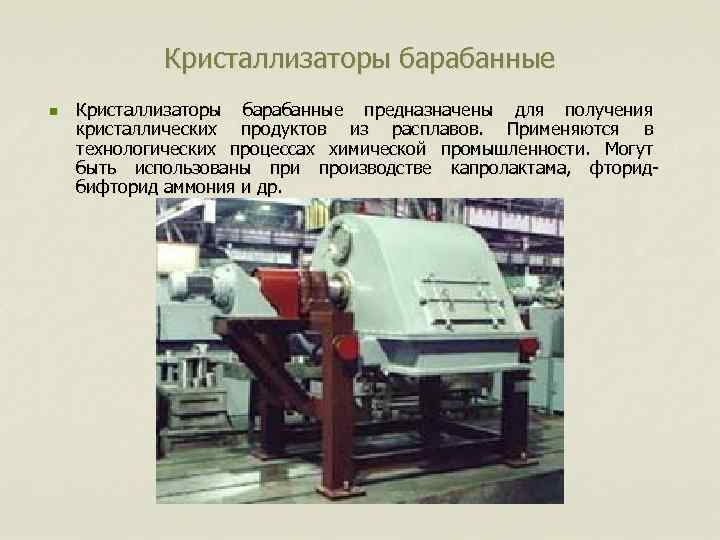 Кристаллизаторы барабанные

Кристаллизаторы барабанные предназначены для получения кристаллических продуктов из расплавов. Применяются в технологических процессах химической промышленности. Могут быть использованы при производстве капролактама, фторид-бифторид аммония и др.