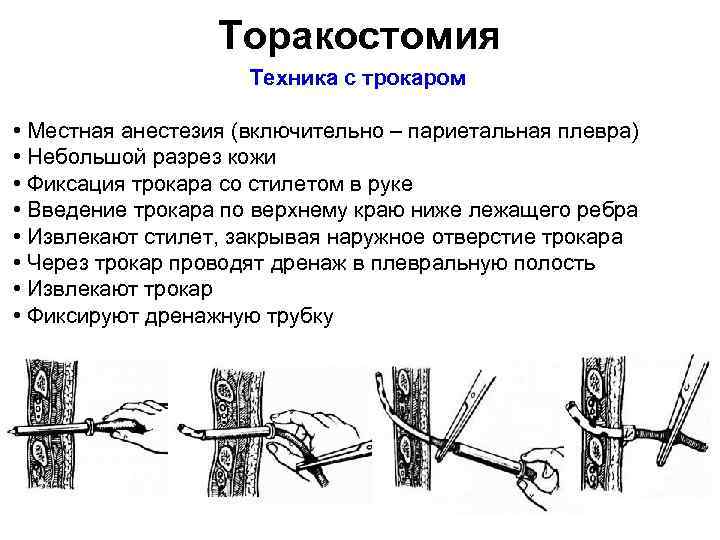 Торакостомия

Техника с трокаром

• Местная анестезия (включительно – париетальная плевра)
• Небольшой разрез кожи
• Фиксация трокара со стилетом в руке
• Введение трокара по верхнему краю ниже лежащего ребра
• Извлекают стилет, закрывая наружное отверстие трокара
• Через трокар проводят дренаж в плевральную полость
• Извлекают трокар
• Фиксируют дренажную трубку