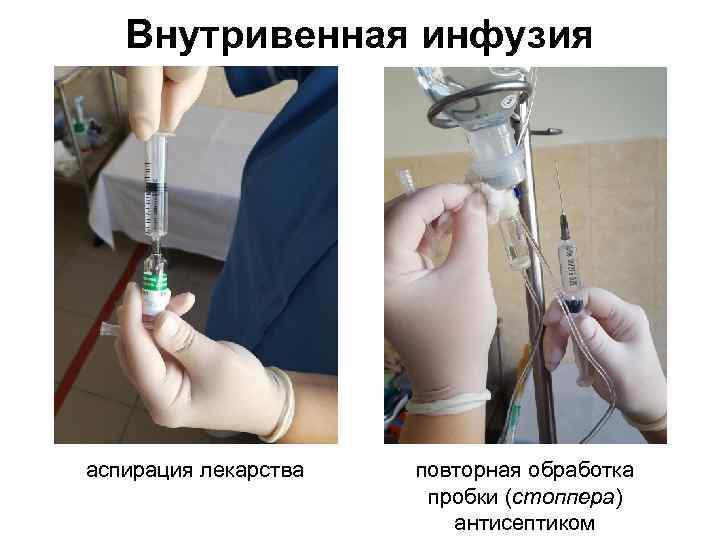 Внутривенная инфузия

аспирация лекарства

повторная обработка пробки (стоппера) антисептиком