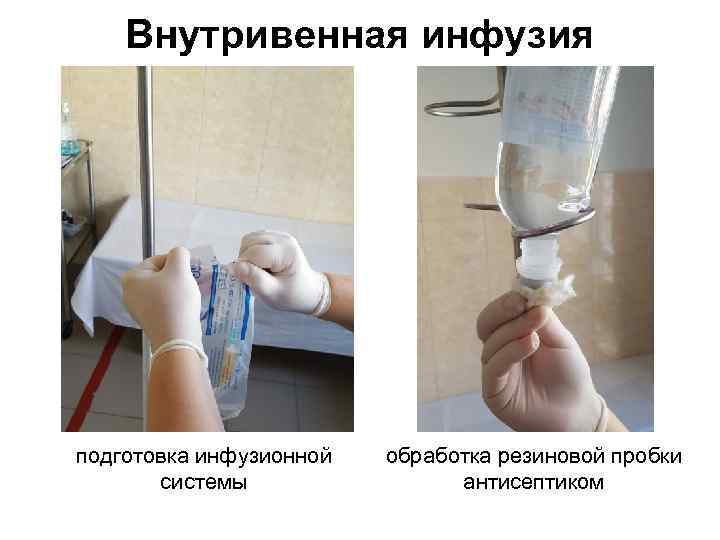 Внутривенная инфузия

подготовка инфузионной системы

обработка резиновой пробки антисептиком