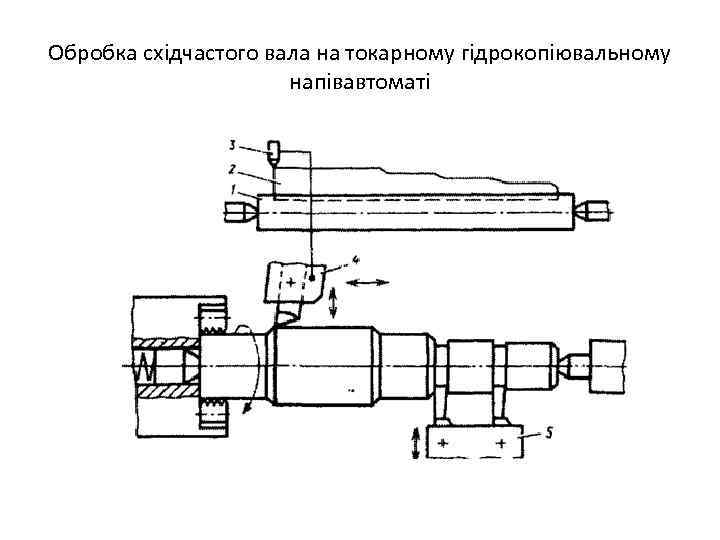 Обробка східчастого вала на токарному гідрокопіювальному напівавтоматі

3
2
1
4
5