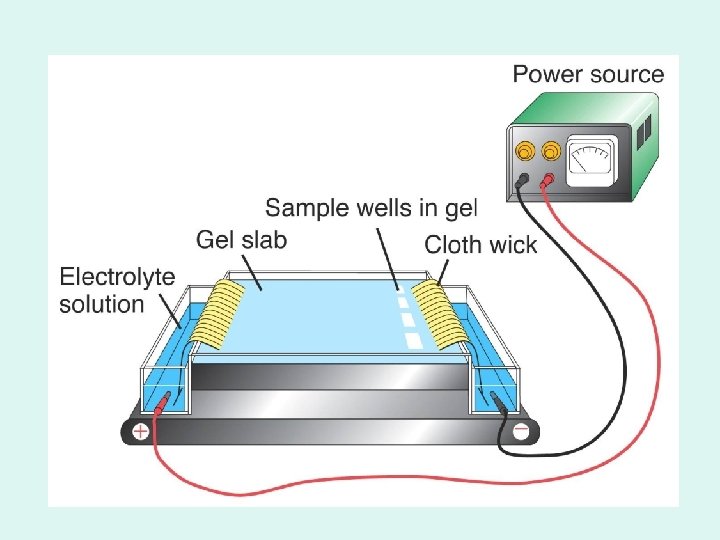 Power source

Sample wells in gel

Gel slab

Cloth wick

Electrolyte solution

+

−