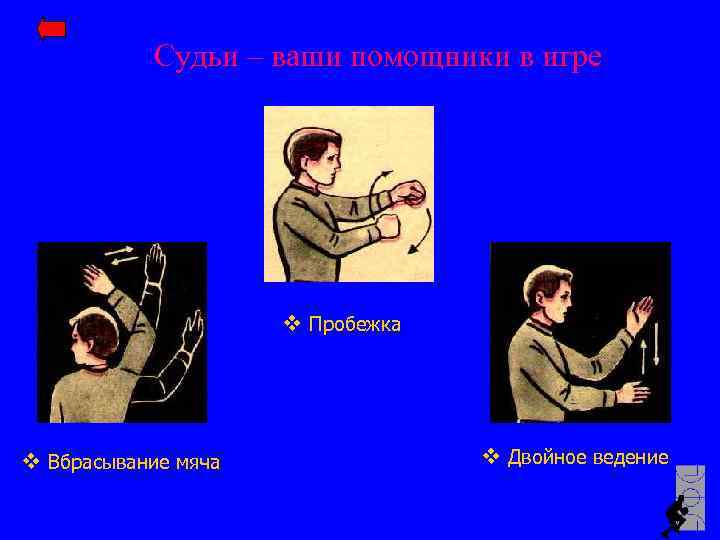 Судьи – ваши помощники в игре

❖ Пробежка

❖ Вбрасывание мяча

❖ Двойное ведение