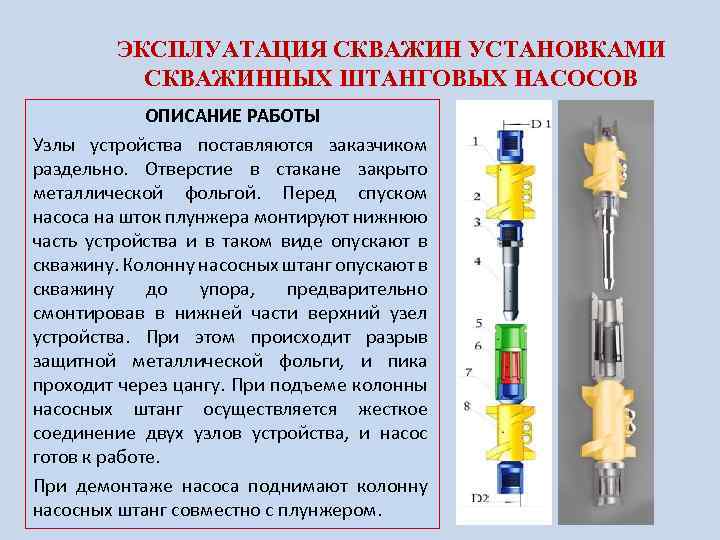 ЭКСПЛУАТАЦИЯ СКВАЖИН УСТАНОВКАМИ СКВАЖИННЫХ ШТАНГОВЫХ НАСОСОВ

ОПИСАНИЕ РАБОТЫ

Узлы устройства поставляются заказчиком раздельно. Отверстие в стакане закрыто металлической фольгой. Перед спуском насоса на шток плунжера монтируют нижнюю часть устройства и в таком виде опускают в скважину. Колонну насосных штанг опускают в скважину до упора, предварительно смонтировав в нижней части верхний узел устройства. При этом происходит разрыв защитной металлической фольги, и пика проходит через цангу. При подъеме колонны насосных штанг осуществляется жесткое соединение двух узлов устройства, и насос готов к работе.

При демонтаже насоса поднимают колонну насосных штанг совместно с плунжером.

D 1
1
2
3
4
5
6
7
8
D2