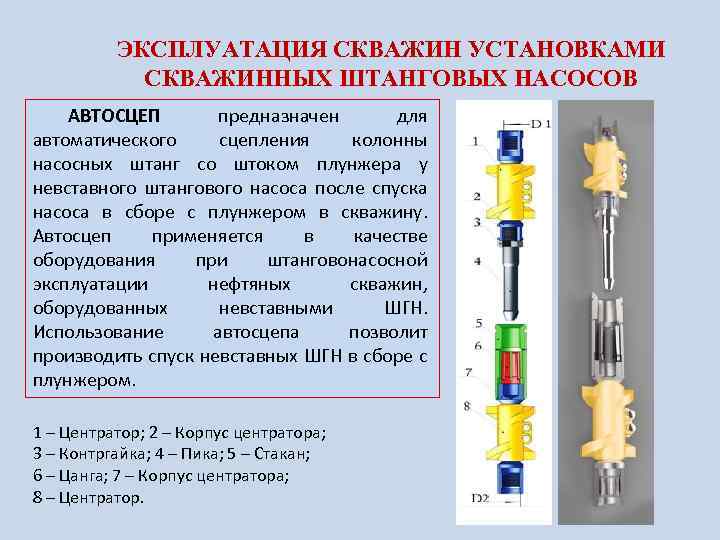 ЭКСПЛУАТАЦИЯ СКВАЖИН УСТАНОВКАМИ СКВАЖИННЫХ ШТАНГОВЫХ НАСОСОВ

АВТОСЦЕП предназначен для автоматического сцепления колонны насосных штанг со штоком плунжера у невставного штангового насоса после спуска насоса в сборе с плунжером в скважину. Автосцеп применяется в качестве оборудования при штанговонасосной эксплуатации нефтяных скважин, оборудованных невставными ШГН. Использование автосцепа позволит производить спуск невставных ШГН в сборе с плунжером.

1 – Центратор; 2 – Корпус центратора;
3 – Контргайка; 4 – Пика; 5 – Стакан;
6 – Цанга; 7 – Корпус центратора;
8 – Центратор.

D 1
1
2
3
4
5
6
7
8
D2