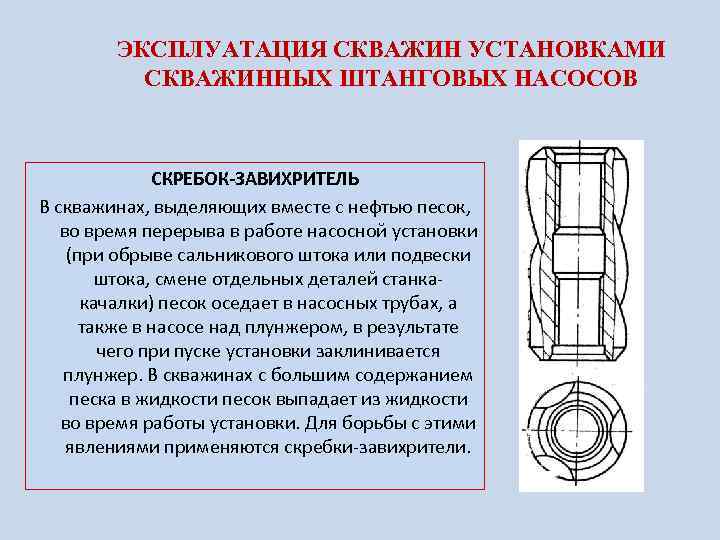 ЭКСПЛУАТАЦИЯ СКВАЖИН УСТАНОВКАМИ СКВАЖИННЫХ ШТАНГОВЫХ НАСОСОВ

СКРЕБОК-ЗАВИХРИТЕЛЬ

В скважинах, выделяющих вместе с нефтью песок, во время перерыва в работе насосной установки (при обрыве сальникового штока или подвески штока, смене отдельных деталей станка-качалки) песок оседает в насосных трубах, а также в насосе над плунжером, в результате чего при пуске установки заклинивается плунжер. В скважинах с большим содержанием песка в жидкости песок выпадает из жидкости во время работы установки. Для борьбы с этими явлениями применяются скребки-завихрители.