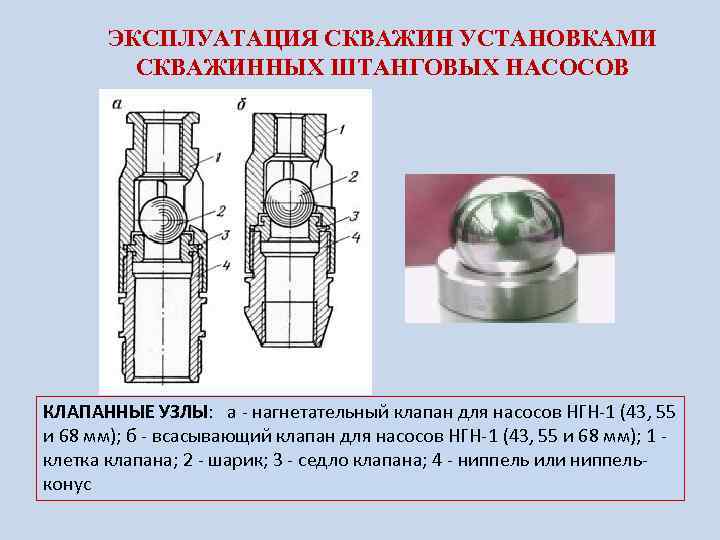 ЭКСПЛУАТАЦИЯ СКВАЖИН УСТАНОВКАМИ СКВАЖИННЫХ ШТАНГОВЫХ НАСОСОВ

а

1

2

3

4

б

1

2

3

4

КЛАПАННЫЕ УЗЛЫ: а - нагнетательный клапан для насосов НГН-1 (43, 55 и 68 мм); б - всасывающий клапан для насосов НГН-1 (43, 55 и 68 мм); 1 - клетка клапана; 2 - шарик; 3 - седло клапана; 4 - ниппель или ниппель-конус