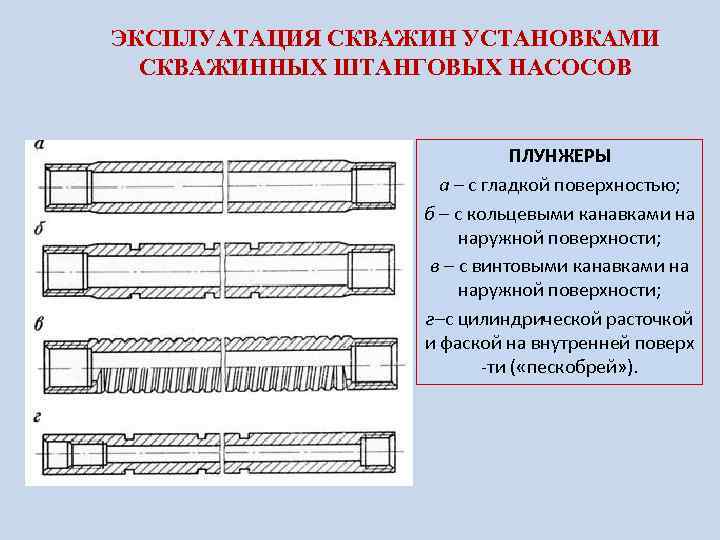 ЭКСПЛУАТАЦИЯ СКВАЖИН УСТАНОВКАМИ СКВАЖИННЫХ ШТАНГОВЫХ НАСОСОВ

а

б

в

г

ПЛУНЖЕРЫ

а – с гладкой поверхностью;

б – с кольцевыми канавками на наружной поверхности;

в – с винтовыми канавками на наружной поверхности;

г–с цилиндрической расточкой и фаской на внутренней поверх -ти («пескобрей»).