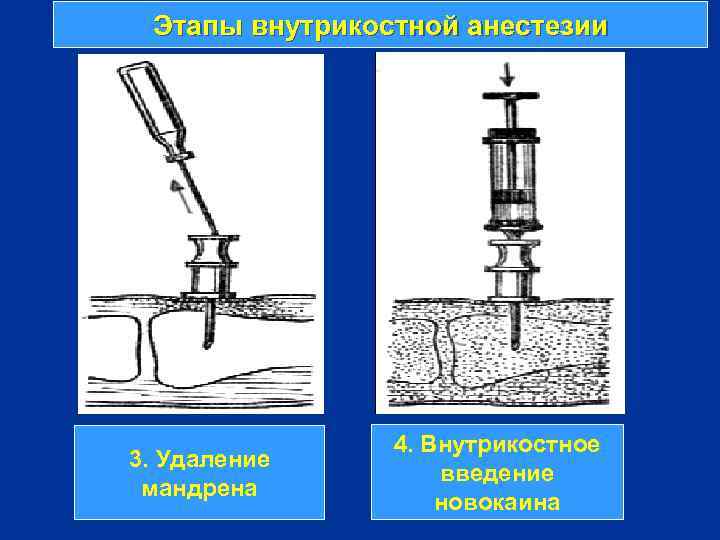 Этапы внутрикостной анестезии

3. Удаление мандрена

4. Внутрикостное введение новокаина