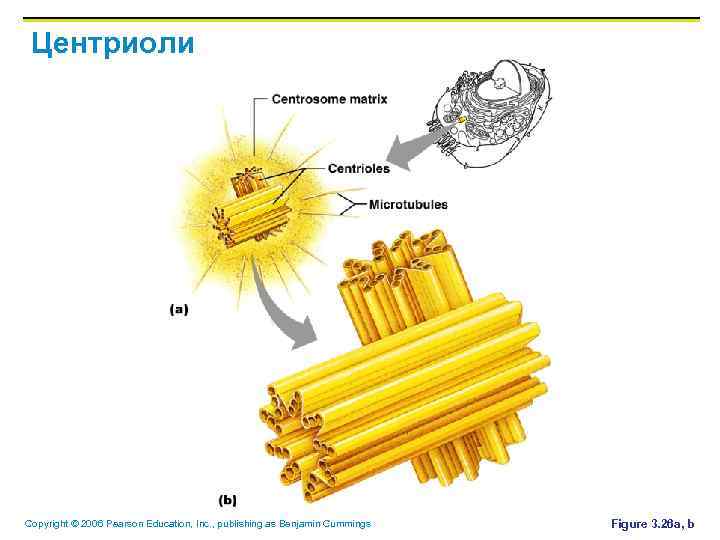 Центриоли

Centrosome matrix

Centrioles

Microtubules

(a)

(b)

Copyright © 2006 Pearson Education, Inc., publishing as Benjamin Cummings

Figure 3.28a, b