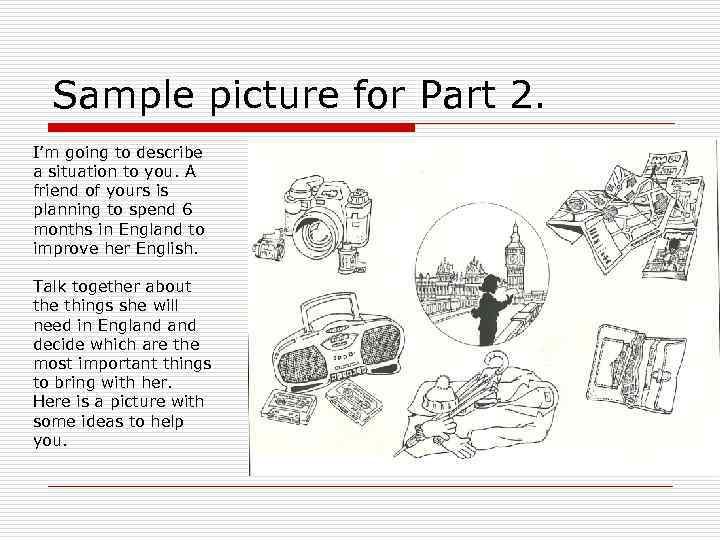 Sample picture for Part 2.

I'm going to describe a situation to you. A friend of yours is planning to spend 6 months in England to improve her English.

Talk together about the things she will need in England and decide which are the most important things to bring with her. Here is a picture with some ideas to help you.