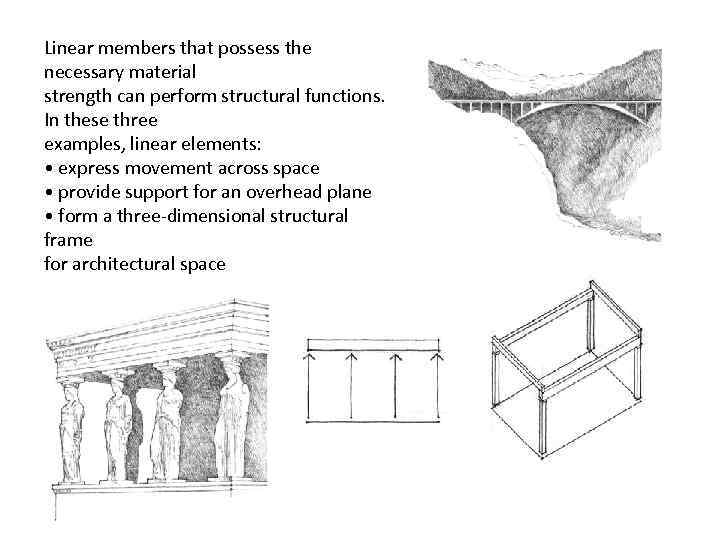 Linear members that possess the necessary material strength can perform structural functions. In these three examples, linear elements:
• express movement across space
• provide support for an overhead plane
• form a three-dimensional structural frame for architectural space