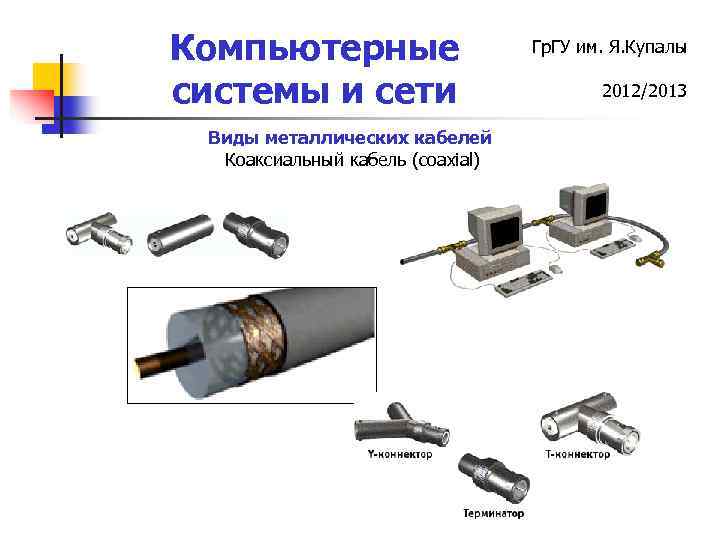 Компьютерные системы и сети

ГрГУ им. Я.Купалы

2012/2013

Виды металлических кабелей
Коаксиальный кабель (coaxial)

Y-коннектор

Т-коннектор

Терминатор