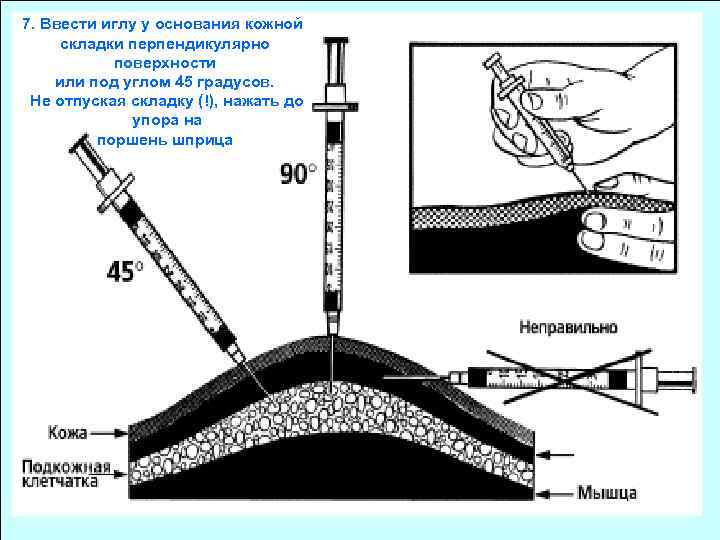 7. Ввести иглу у основания кожной складки перпендикулярно поверхности или под углом 45 градусов. Не отпуская складку (!), нажать до упора на поршень шприца

90°

45°

Неправильно

Кожа

Подкожная клетчатка

Мышца