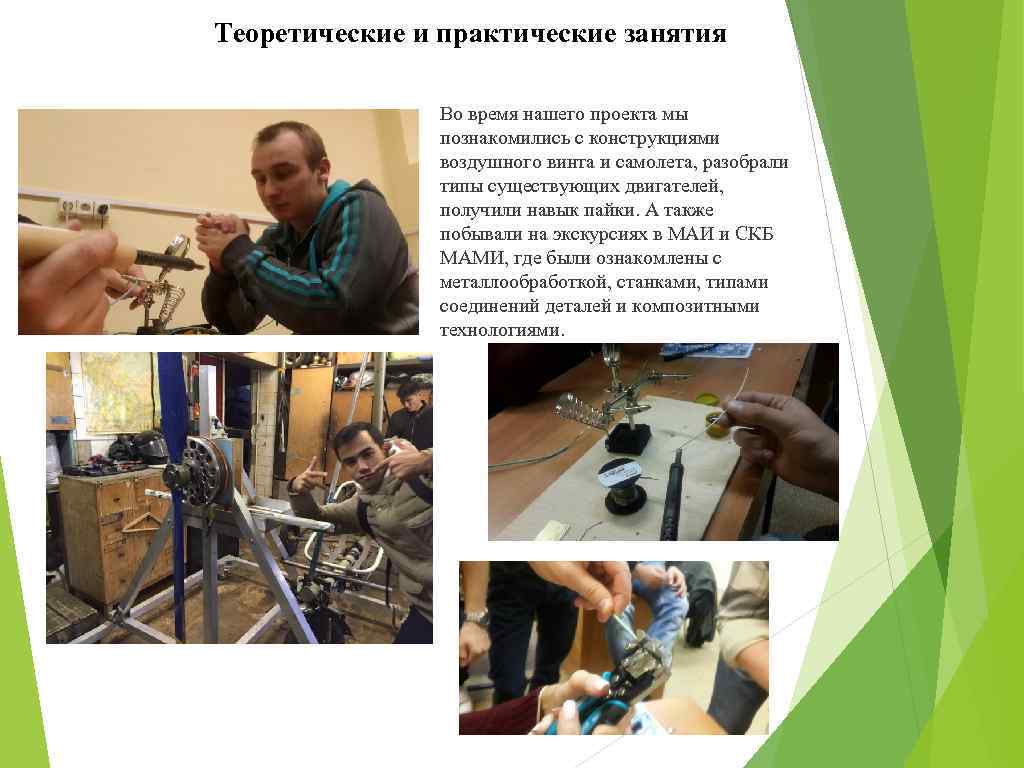 Теоретические и практические занятия

Во время нашего проекта мы познакомились с конструкциями воздушного винта и самолета, разобрали типы существующих двигателей, получили навык пайки. А также побывали на экскурсиях в МАИ и СКБ МАМИ, где были ознакомлены с металлообработкой, станками, типами соединений деталей и композитными технологиями.