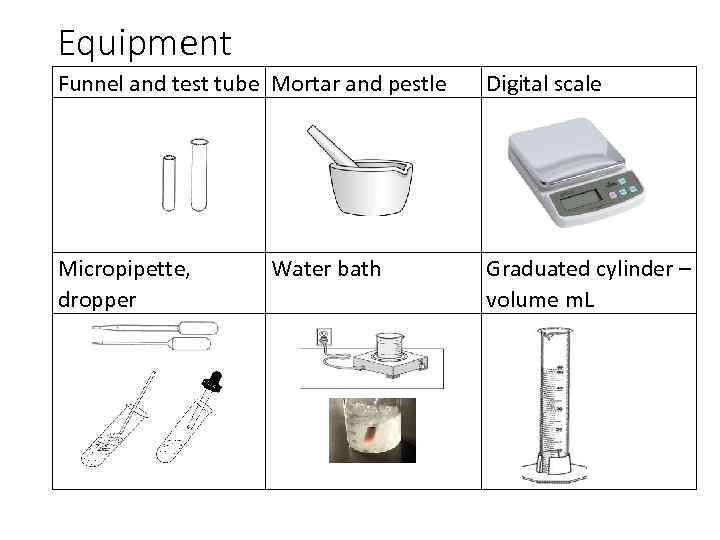 Equipment

| Funnel and test tube | Mortar and pestle | Digital scale |
|---|---|---|
| | | |
| Micropipette, dropper | Water bath | Graduated cylinder – volume mL |
| | | |