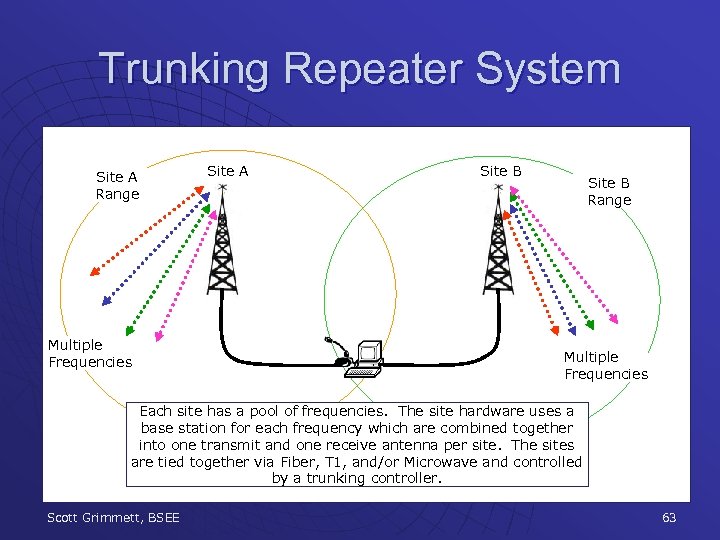 Trunking Repeater System

Site A Range

Site A

Site B

Site B Range

Multiple Frequencies

Multiple Frequencies

Each site has a pool of frequencies. The site hardware uses a base station for each frequency which are combined together into one transmit and one receive antenna per site. The sites are tied together via Fiber, T1, and/or Microwave and controlled by a trunking controller.

Scott Grimmett, BSEE

63