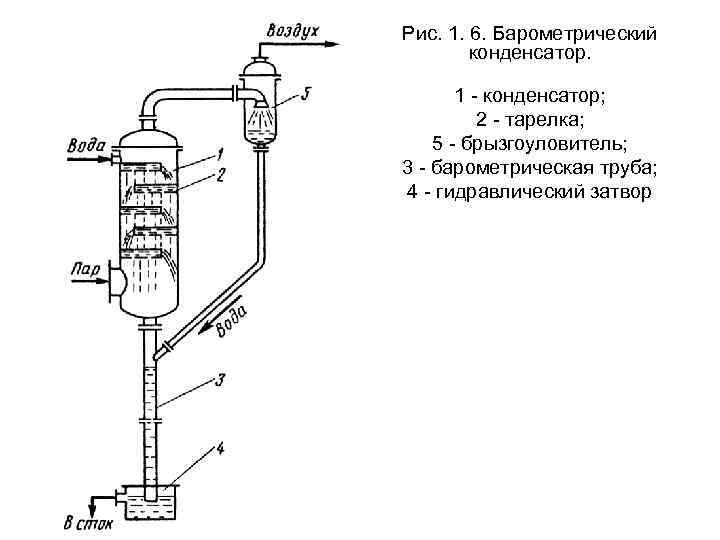 Воздух

5

Вода

1

2

Пар

Вода

3

4

В сток

Рис. 1. 6. Барометрический конденсатор.

1 - конденсатор;
2 - тарелка;
5 - брызгоуловитель;
3 - барометрическая труба;
4 - гидравлический затвор