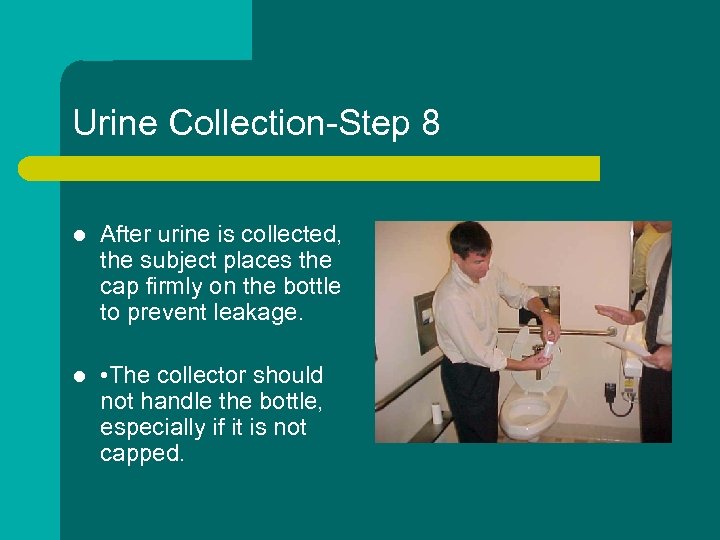 Urine Collection-Step 8

- After urine is collected, the subject places the cap firmly on the bottle to prevent leakage.

- •The collector should not handle the bottle, especially if it is not capped.