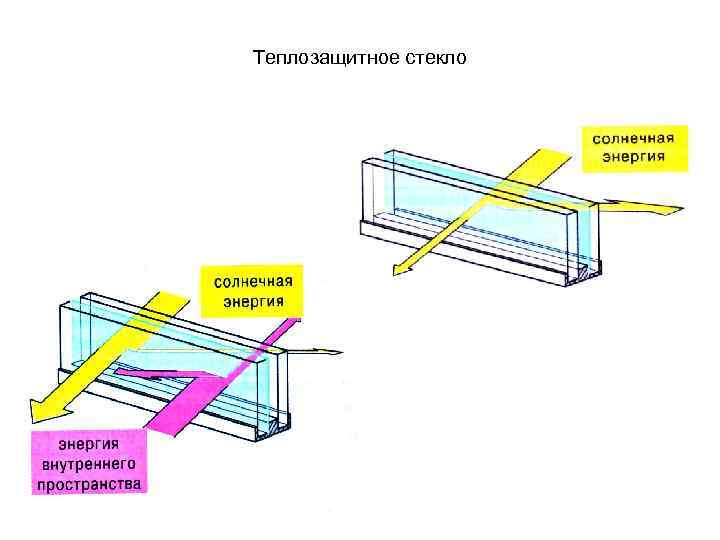 Теплозащитное стекло

солнечная энергия

солнечная энергия

энергия внутреннего пространства