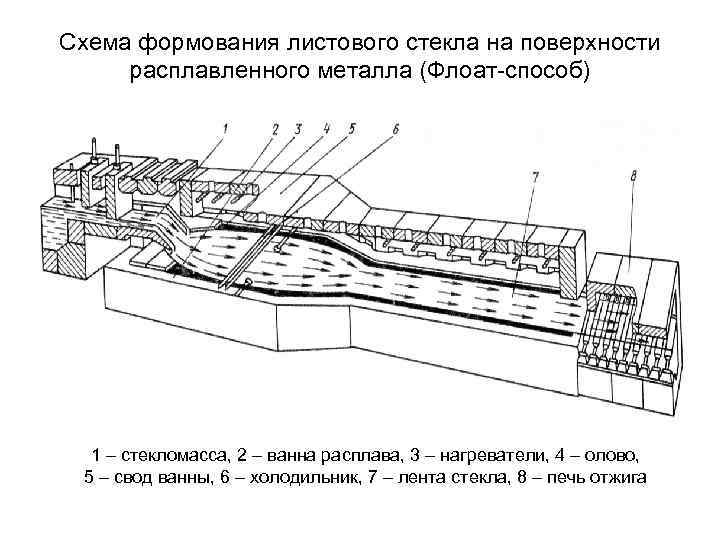 Схема формования листового стекла на поверхности расплавленного металла (Флоат-способ)

1 2 3 4 5 6 7 8

1 – стекломасса, 2 – ванна расплава, 3 – нагреватели, 4 – олово, 5 – свод ванны, 6 – холодильник, 7 – лента стекла, 8 – печь отжига