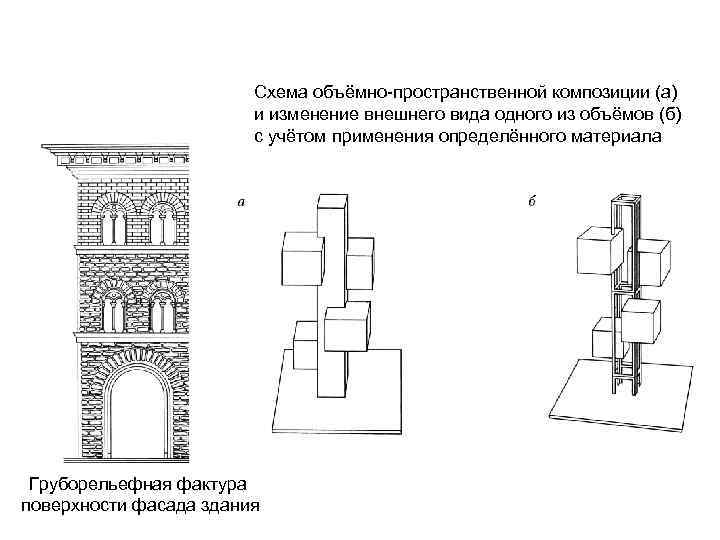 Схема объёмно-пространственной композиции (а) и изменение внешнего вида одного из объёмов (б) с учётом применения определённого материала

а

б

Груборельефная фактура поверхности фасада здания