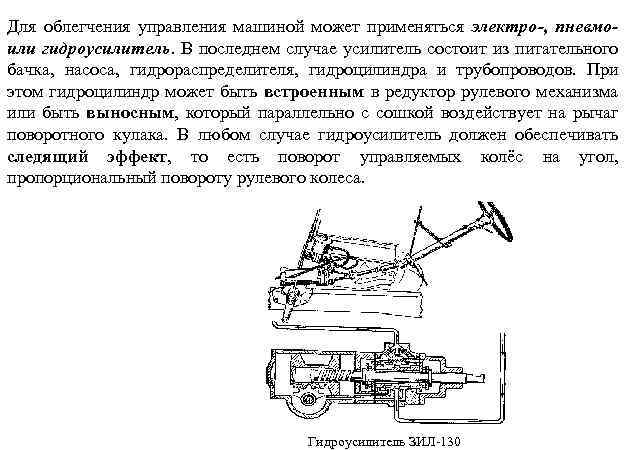 Для облегчения управления машиной может применяться электро-, пневмо- или гидроусилитель. В последнем случае усилитель состоит из питательного бачка, насоса, гидрораспределителя, гидроцилиндра и трубопроводов. При этом гидроцилиндр может быть встроенным в редуктор рулевого механизма или быть выносным, который параллельно с сошкой воздействует на рычаг поворотного кулака. В любом случае гидроусилитель должен обеспечивать следящий эффект, то есть поворот управляемых колёс на угол, пропорциональный повороту рулевого колеса.

Гидроусилитель ЗИЛ-130