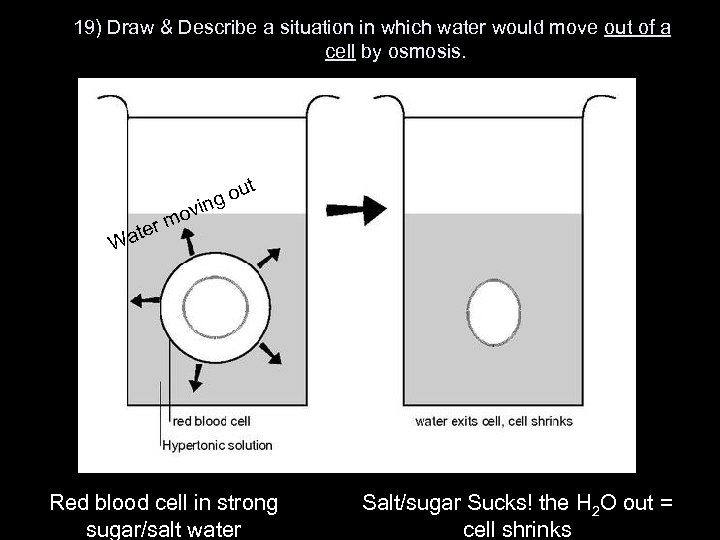 19) Draw & Describe a situation in which water would move out of a cell by osmosis.

Water moving out

red blood cell

Hypertonic solution

water exits cell, cell shrinks

Red blood cell in strong sugar/salt water

Salt/sugar Sucks! the $H_2O$ out = cell shrinks