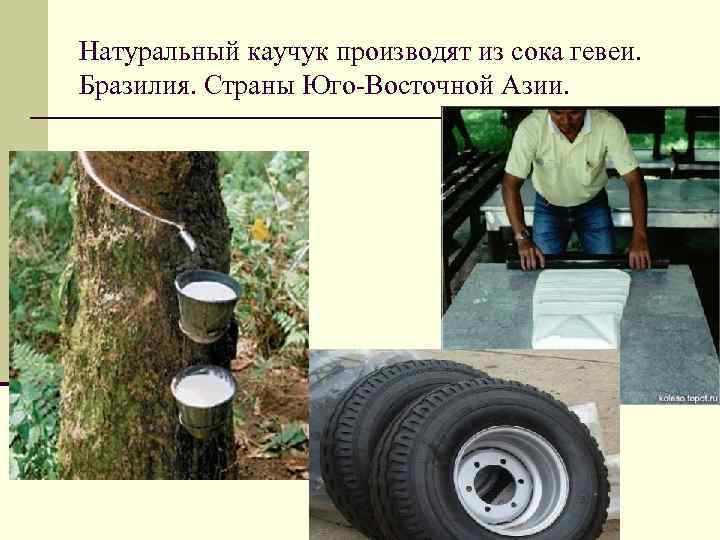 Натуральный каучук производят из сока гевеи. Бразилия. Страны Юго-Восточной Азии.

koleso.tepct.ru