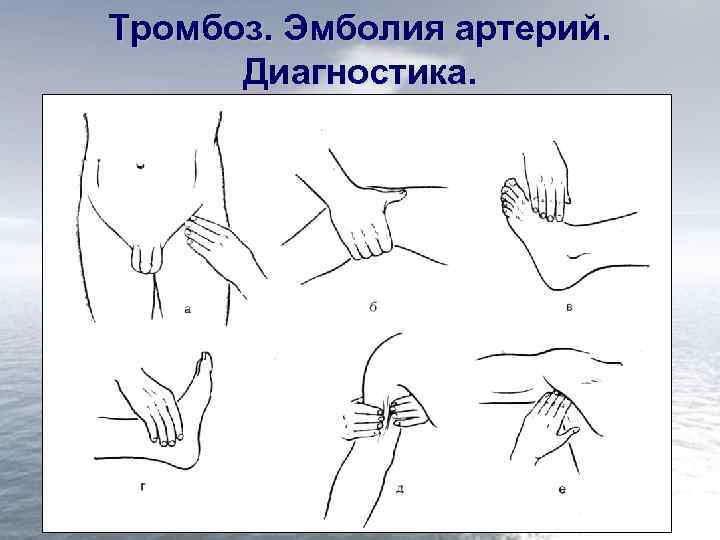 Тромбоз. Эмболия артерий. Диагностика.

а

б

в

г

д

е