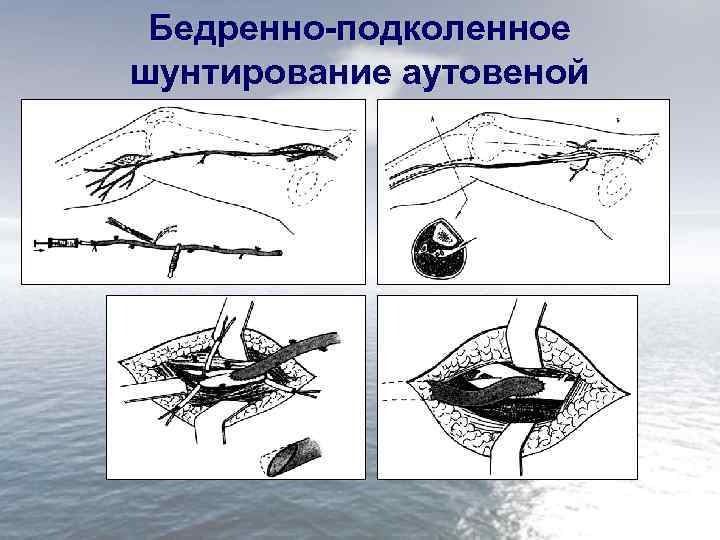 Бедренно-подколенное шунтирование аутовеной