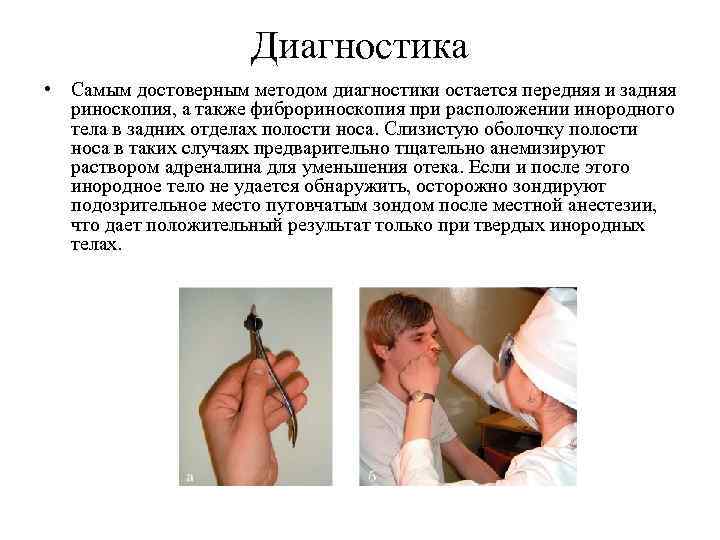 Диагностика

• Самым достоверным методом диагностики остается передняя и задняя риноскопия, а также фиброриноскопия при расположении инородного тела в задних отделах полости носа. Слизистую оболочку полости носа в таких случаях предварительно тщательно анемизируют раствором адреналина для уменьшения отека. Если и после этого инородное тело не удается обнаружить, осторожно зондируют подозрительное место пуговчатым зондом после местной анестезии, что дает положительный результат только при твердых инородных телах.

а

б