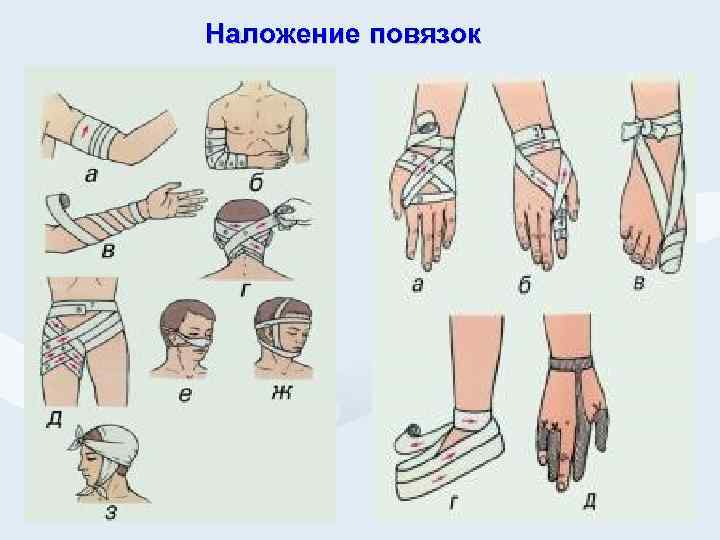 Наложение повязок

а
б
в
г
д
е
ж
з

а
б
в
г
д