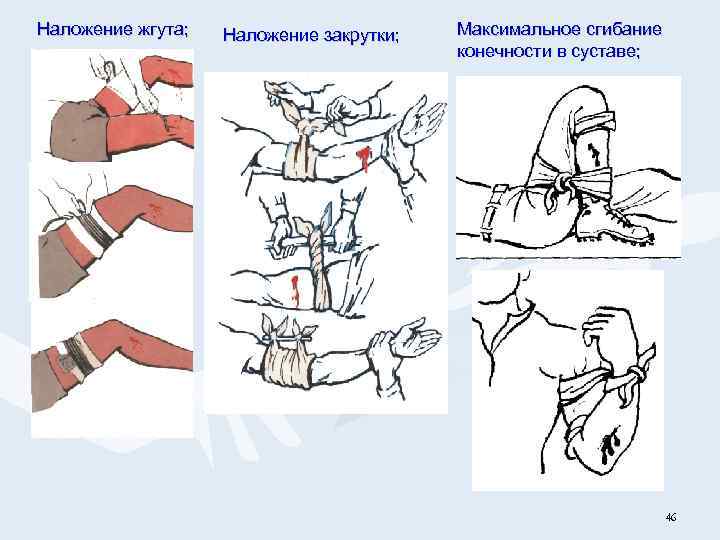 Наложение жгута;

Наложение закрутки;

Максимальное сгибание конечности в суставе;

46