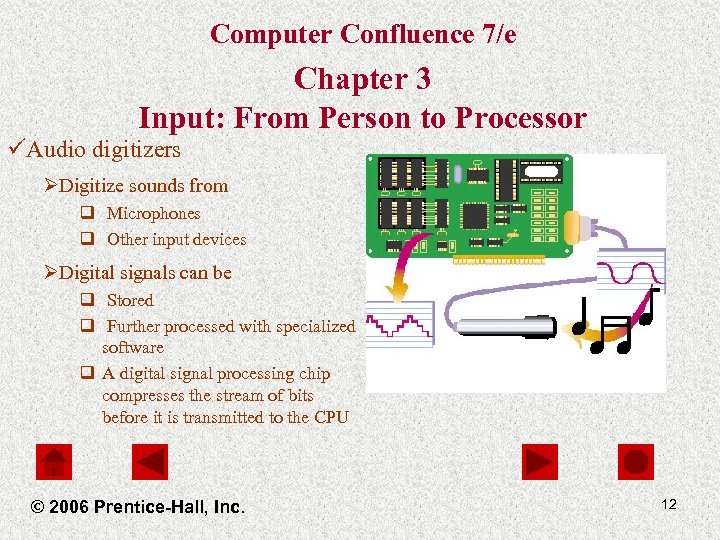 Computer Confluence 7/e
Chapter 3
Input: From Person to Processor

✓Audio digitizers

➢Digitize sounds from

❑ Microphones

❑ Other input devices

➢Digital signals can be

❑ Stored

❑ Further processed with specialized software

❑ A digital signal processing chip compresses the stream of bits before it is transmitted to the CPU

© 2006 Prentice-Hall, Inc.

12