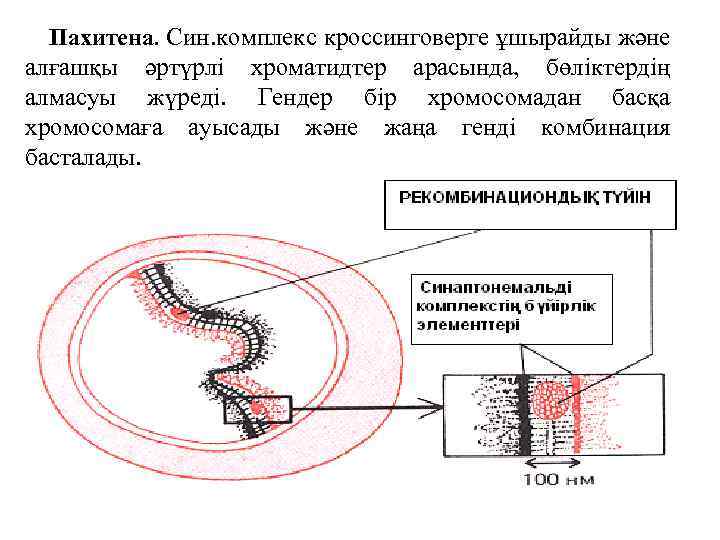 **Пахитена.** Син.комплекс кроссинговерге ұшырайды және алғашқы әртүрлі хроматидтер арасында, бөліктердің алмасуы жүреді. Гендер бір хромосомадан басқа хромосомаға ауысады және жаңа генді комбинация басталады.

РЕКОМБИНАЦИОНДЫҚ ТҮЙІН

Синаптонемальді комплекстің бүйірлік элементтері

100 нм