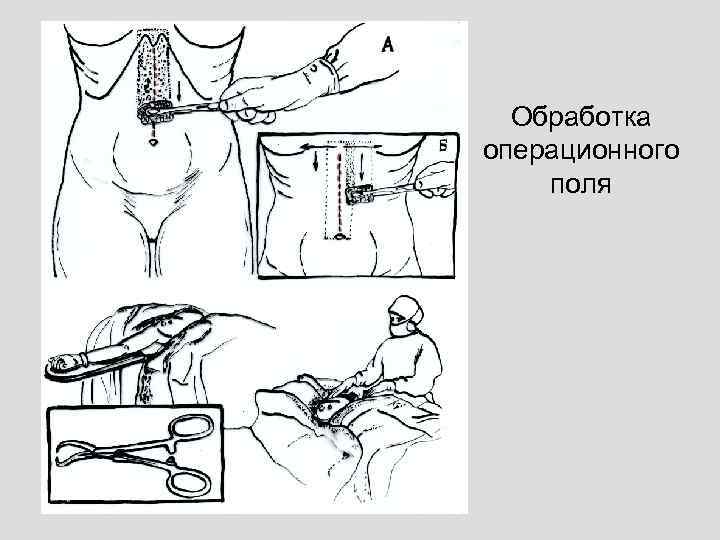 А

Б

Обработка операционного поля