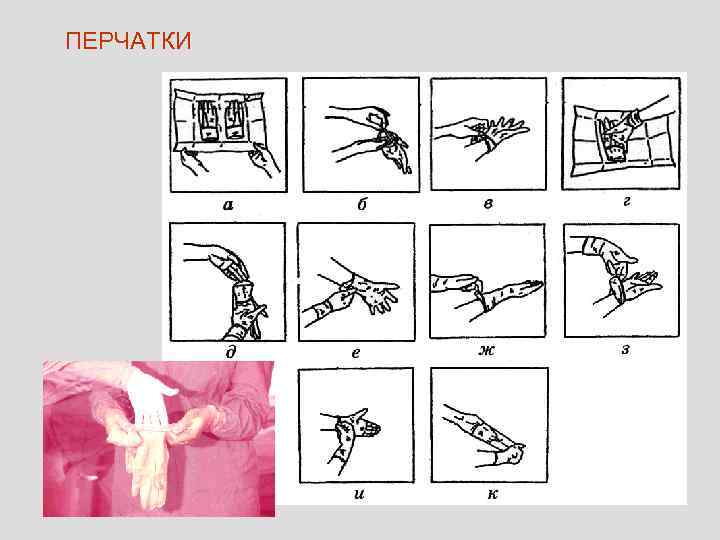 ПЕРЧАТКИ

а

б

в

г

д

е

ж

з

и

к