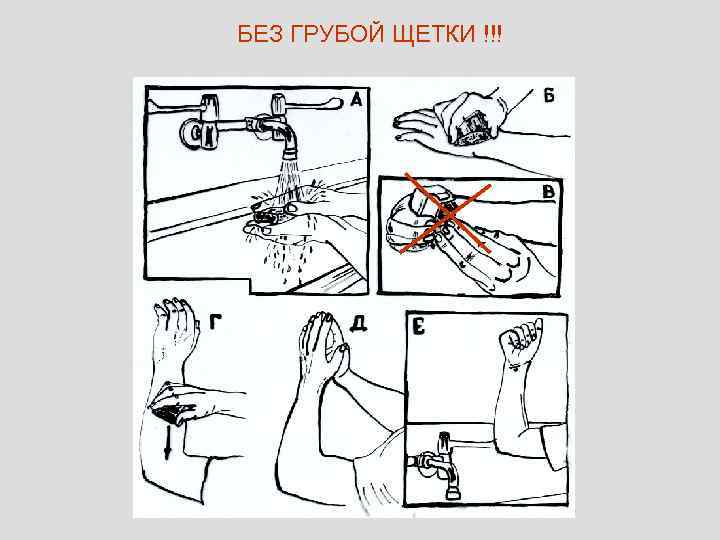 БЕЗ ГРУБОЙ ЩЕТКИ !!!

А

Б

В

Г

Д

Е