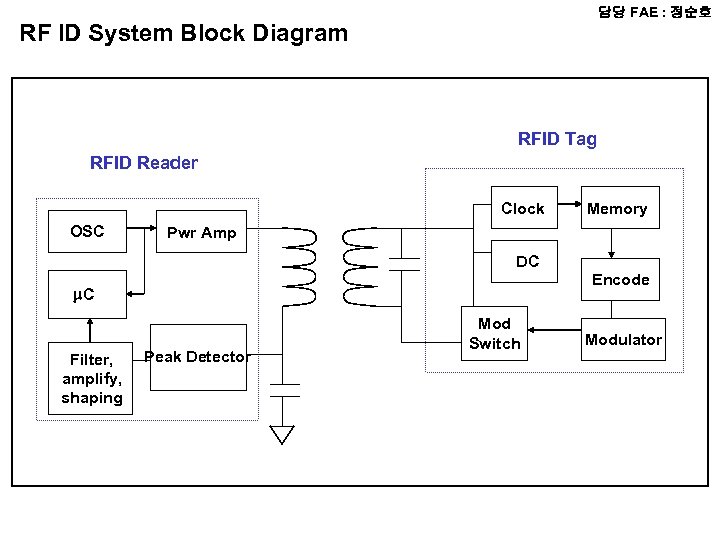 담당 FAE : 정순호

RF ID System Block Diagram

RFID Reader

OSC

Pwr Amp

μC

Filter, amplify, shaping

Peak Detector

RFID Tag

Clock

Memory

DC

Encode

Mod Switch

Modulator