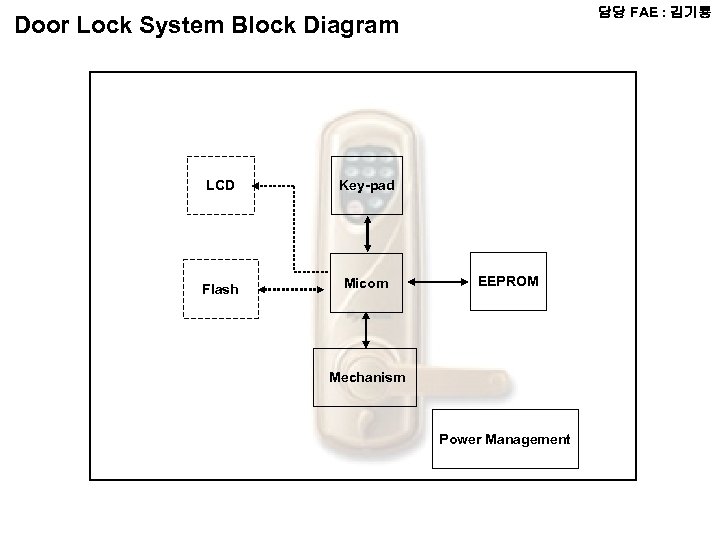 Door Lock System Block Diagram

담당 FAE : 김기룡

LCD

Key-pad

Flash

Micom

EEPROM

Mechanism

Power Management