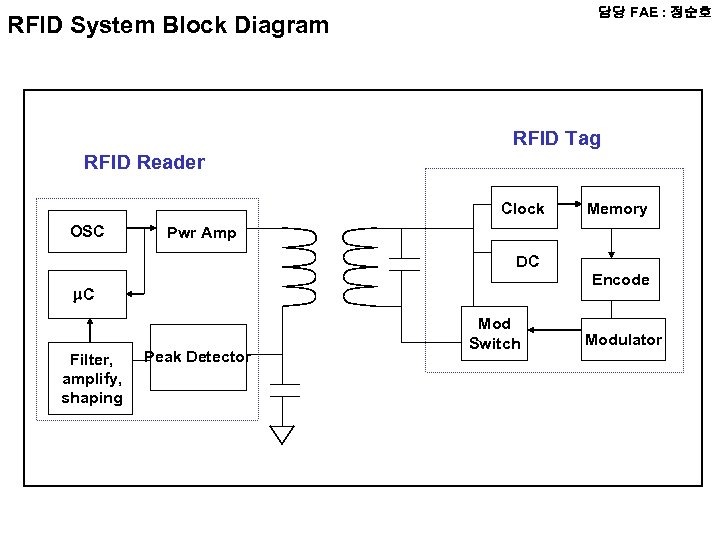 RFID System Block Diagram

담당 FAE : 정순호

RFID Reader

OSC

Pwr Amp

μC

Filter, amplify, shaping

Peak Detector

RFID Tag

Clock

Memory

DC

Encode

Mod Switch

Modulator