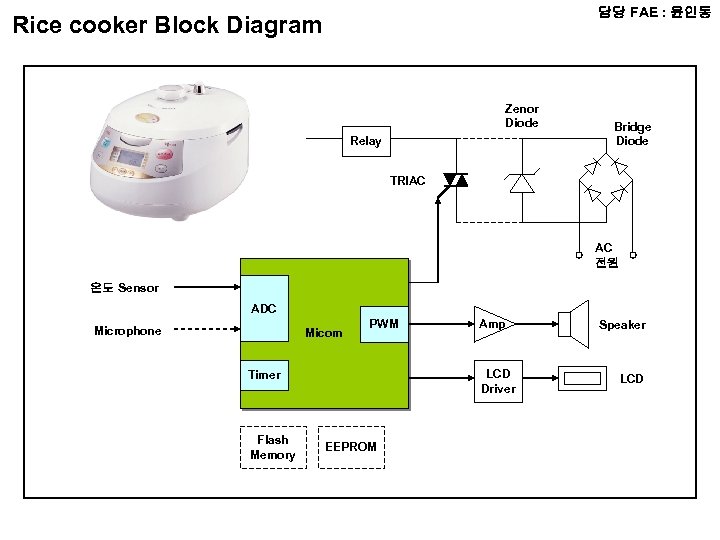 Rice cooker Block Diagram

담당 FAE : 윤인동

Relay

Zenor Diode

Bridge Diode

TRIAC

AC 전원

온도 Sensor

Microphone

ADC

Micom

PWM

Timer

Amp

Speaker

LCD Driver

LCD

Flash Memory

EEPROM