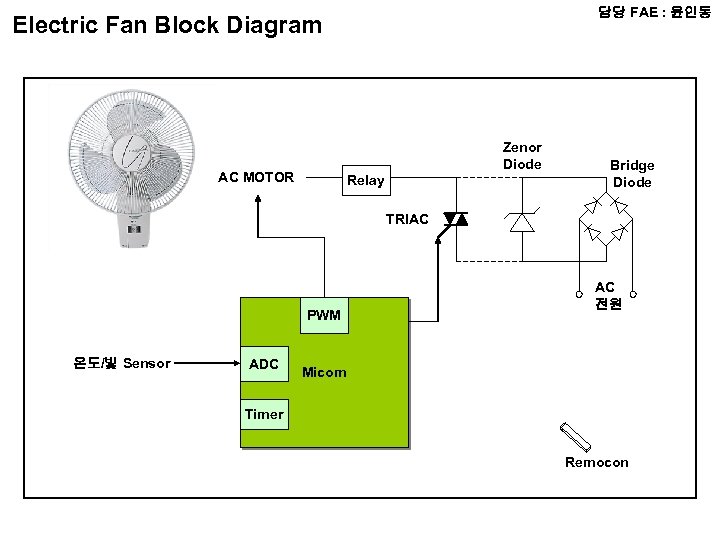 Electric Fan Block Diagram

담당 FAE : 윤인동

AC MOTOR

Relay

Zenor Diode

Bridge Diode

TRIAC

AC 전원

PWM

온도/빛 Sensor

ADC

Micom

Timer

Remocon