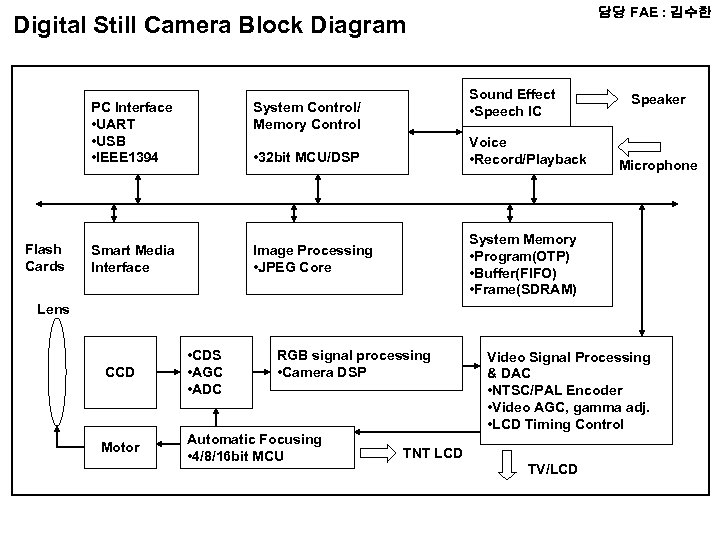 Digital Still Camera Block Diagram

담당 FAE : 김수한

PC Interface
•UART
•USB
•IEEE1394

System Control/
Memory Control

•32bit MCU/DSP

Sound Effect
•Speech IC

Speaker

Voice
•Record/Playback

Microphone

Flash
Cards

Smart Media
Interface

Image Processing
•JPEG Core

System Memory
•Program(OTP)
•Buffer(FIFO)
•Frame(SDRAM)

Lens

CCD

•CDS
•AGC
•ADC

RGB signal processing
•Camera DSP

Video Signal Processing
& DAC
•NTSC/PAL Encoder
•Video AGC, gamma adj.
•LCD Timing Control

Motor

Automatic Focusing
•4/8/16bit MCU

TNT LCD

TV/LCD