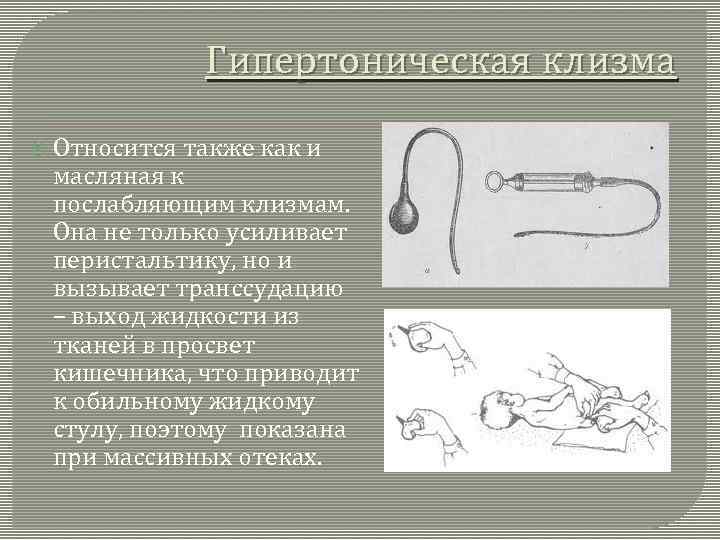 Гипертоническая клизма

Относится также как и масляная к послабляющим клизмам. Она не только усиливает перистальтику, но и вызывает транссудацию – выход жидкости из тканей в просвет кишечника, что приводит к обильному жидкому стулу, поэтому показана при массивных отеках.