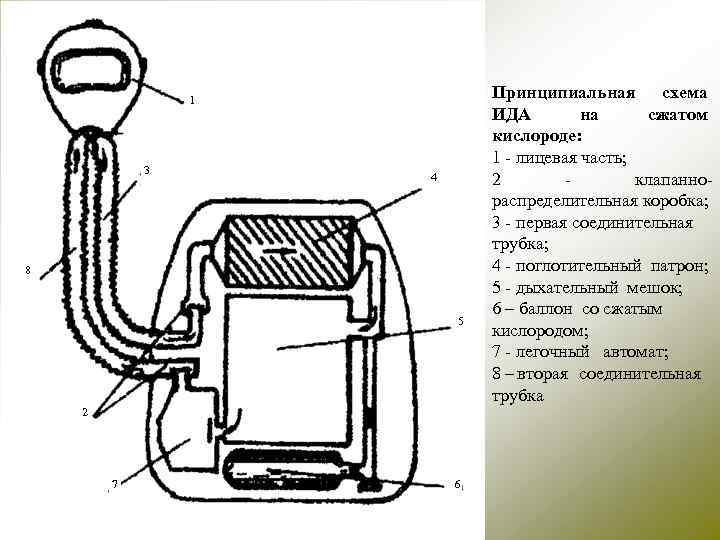 1
3
4
8
5
2
7
6

Принципиальная схема ИДА на сжатом кислороде:
1 - лицевая часть;
2 - клапанно-распределительная коробка;
3 - первая соединительная трубка;
4 - поглотительный патрон;
5 - дыхательный мешок;
6 – баллон со сжатым кислородом;
7 - легочный автомат;
8 – вторая соединительная трубка