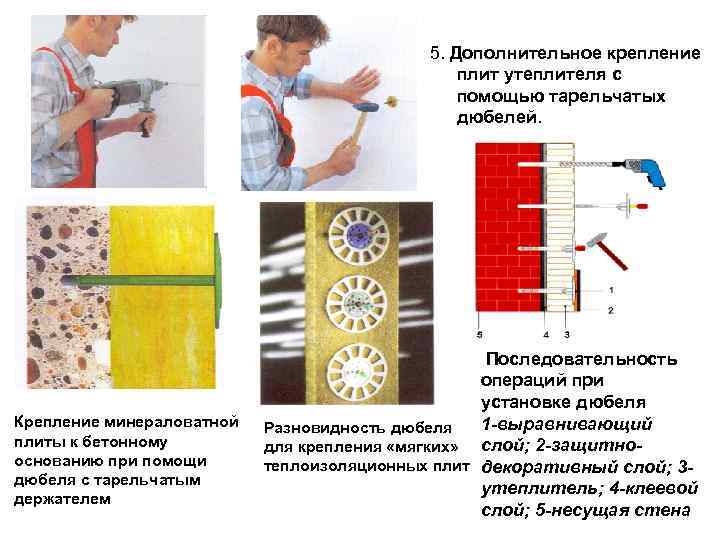 5. Дополнительное крепление плит утеплителя с помощью тарельчатых дюбелей.

1
2
5
4
3

Последовательность операций при установке дюбеля 1-выравнивающий слой; 2-защитно-декоративный слой; 3-утеплитель; 4-клеевой слой; 5-несущая стена

Крепление минераловатной плиты к бетонному основанию при помощи дюбеля с тарельчатым держателем

Разновидность дюбеля для крепления «мягких» теплоизоляционных плит