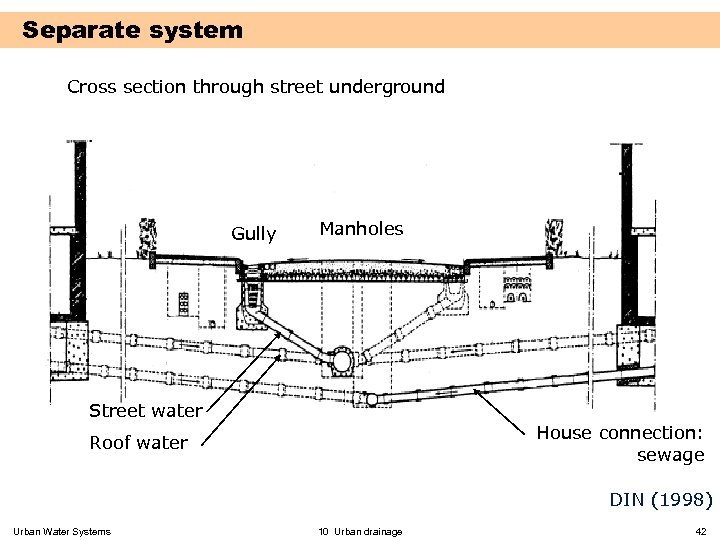 Separate system

Cross section through street underground

Gully

Manholes

Street water

Roof water

House connection: sewage

DIN (1998)

Urban Water Systems

10 Urban drainage

42