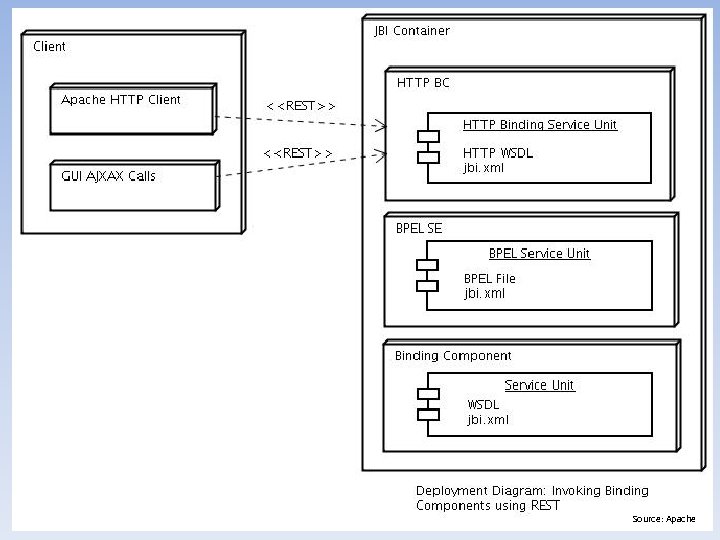 Client

Apache HTTP Client

GUI AJXAX Calls

<<REST>>

<<REST>>

JBI Container

HTTP BC

HTTP Binding Service Unit

HTTP WSDL
jbi.xml

BPEL SE

BPEL Service Unit

BPEL File
jbi.xml

Binding Component

Service Unit

WSDL
jbi.xml

Deployment Diagram: Invoking Binding Components using REST

Source: Apache